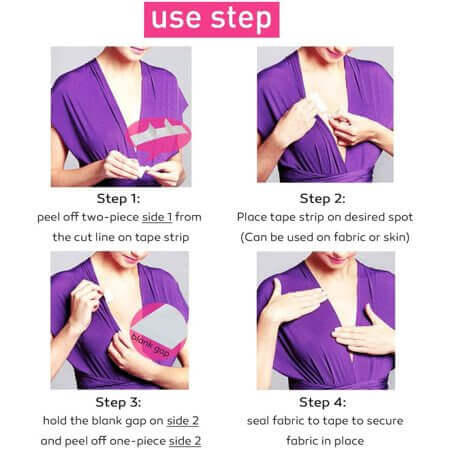 use step

Step 1:
peel off two-piece side 1 from the cut line on tape strip

Step 2:
Place tape strip on desired spot (Can be used on fabric or skin)

blank gap

Step 3:
hold the blank gap on side 2 and peel off one-piece side 2

Step 4:
seal fabric to tape to secure fabric in place